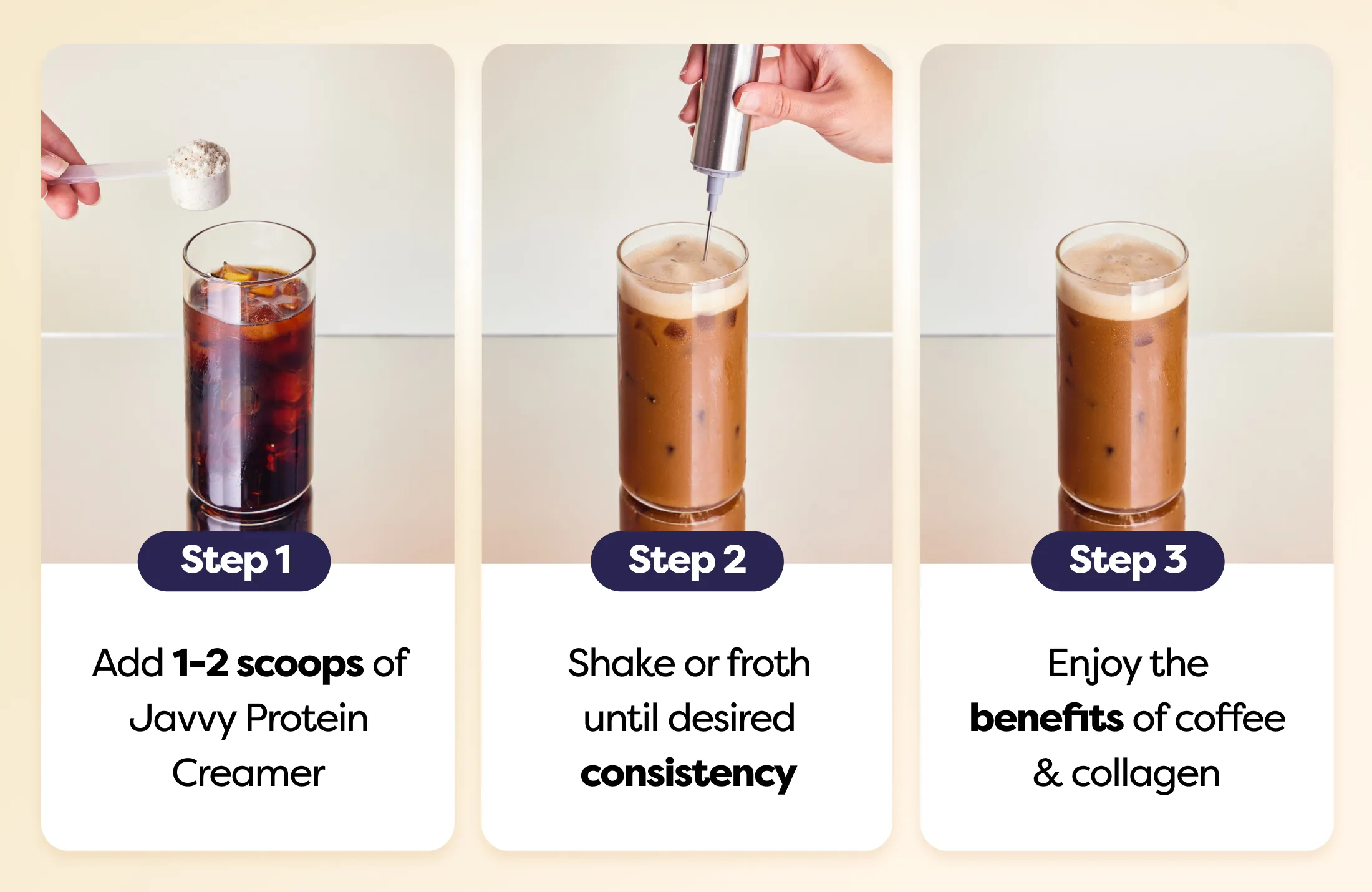 Step 1

Add 1-2 scoops of Javvy Protein Creamer

Step 2

Shake or froth until desired consistency

Step 3

Enjoy the benefits of coffee & collagen